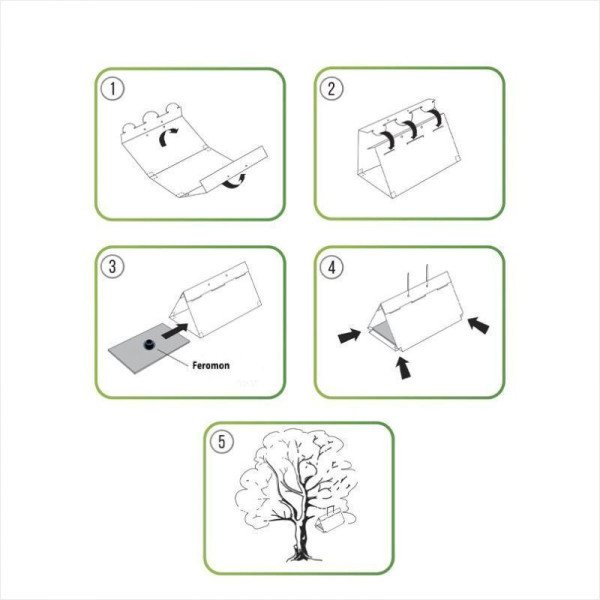 1

2

3

Feromon

4

5