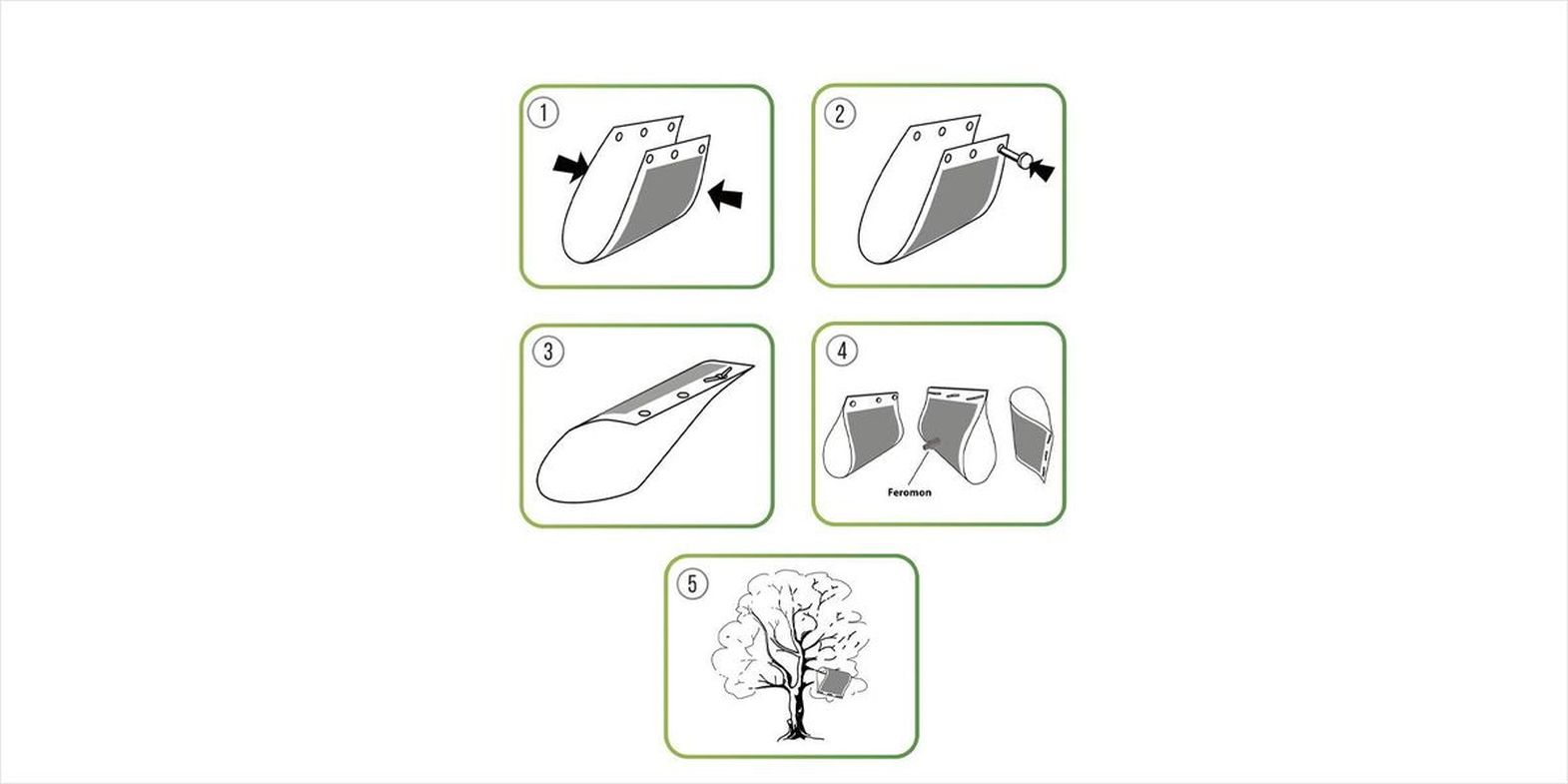 1

2

3

4

Feromon

5