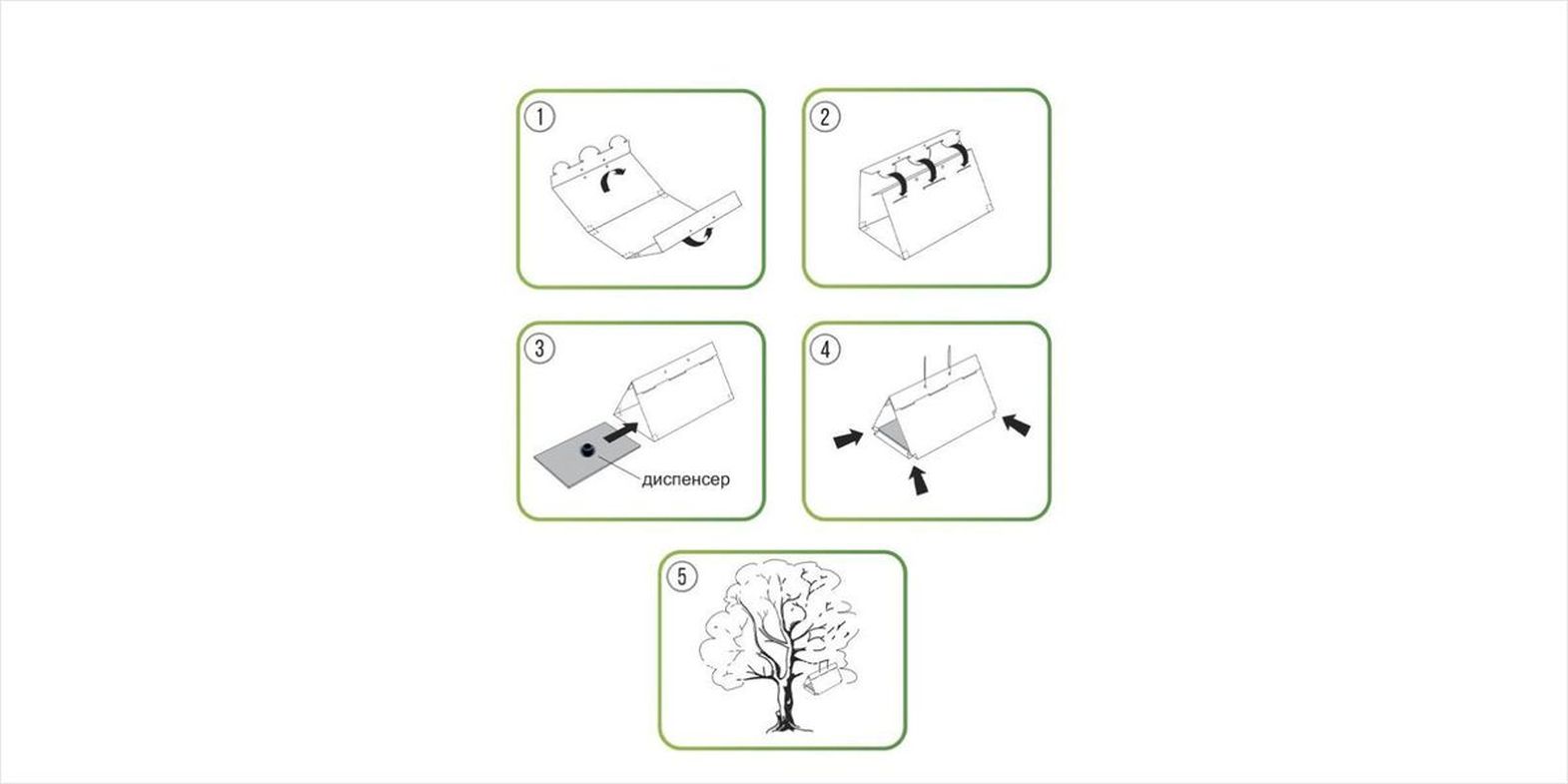 1

2

3

диспенсер

4

5